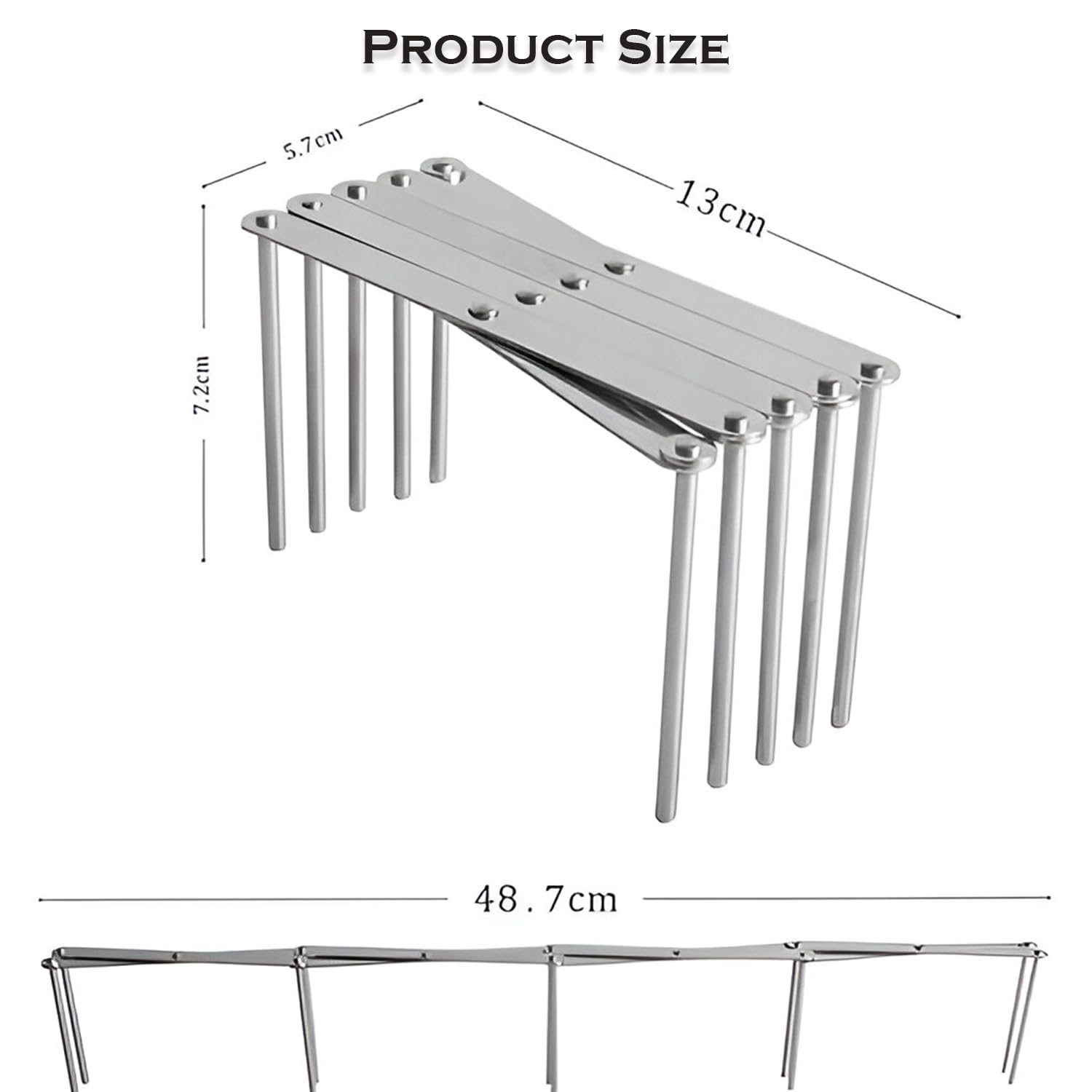 PRODUCT SIZE

5.7cm

13cm

7.2cm

48.7cm